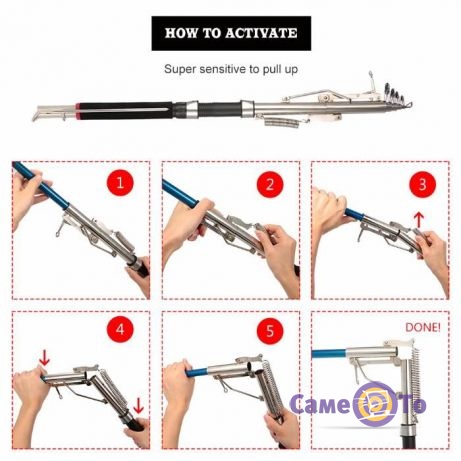 HOW TO ACTIVATE

Super sensitive to pull up

1

2

3

4

5

DONE!

Саме То