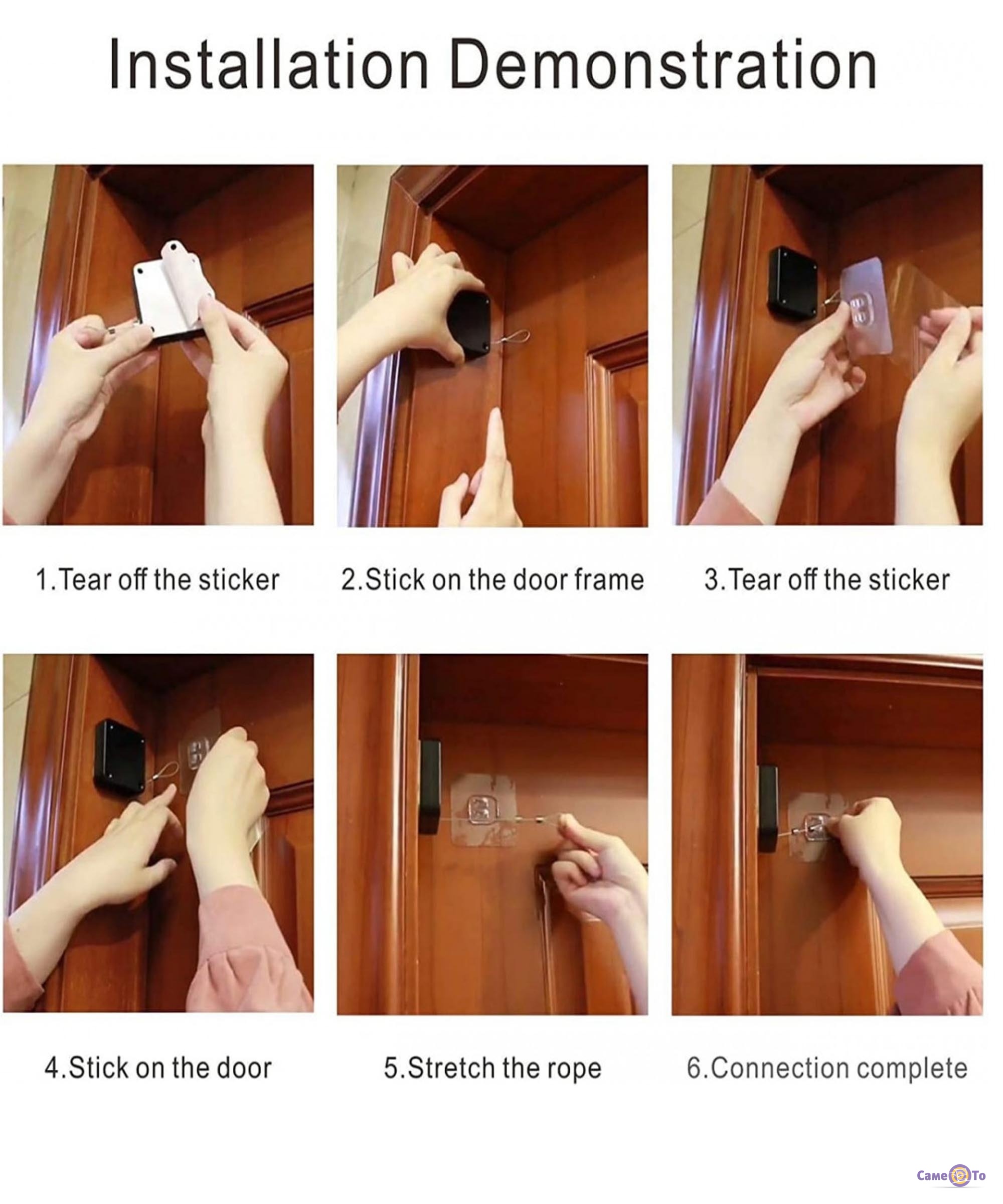 Installation Demonstration

1.Tear off the sticker

2.Stick on the door frame

3.Tear off the sticker

4.Stick on the door

5.Stretch the rope

6.Connection complete

Came To