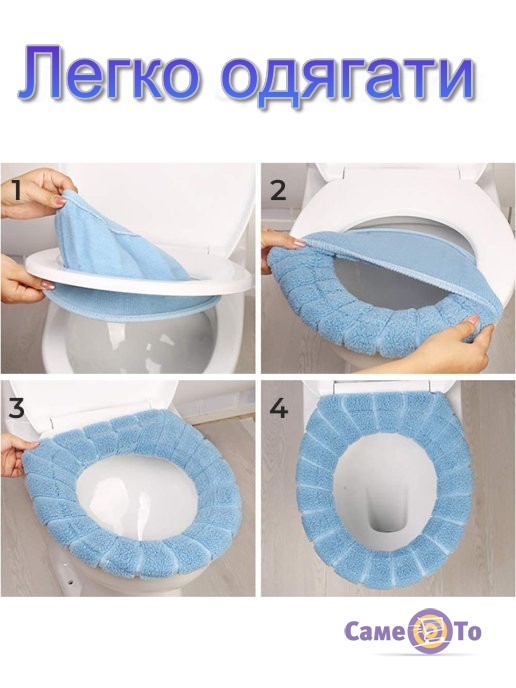 Легко одягати

1

2

3

4

Саме То