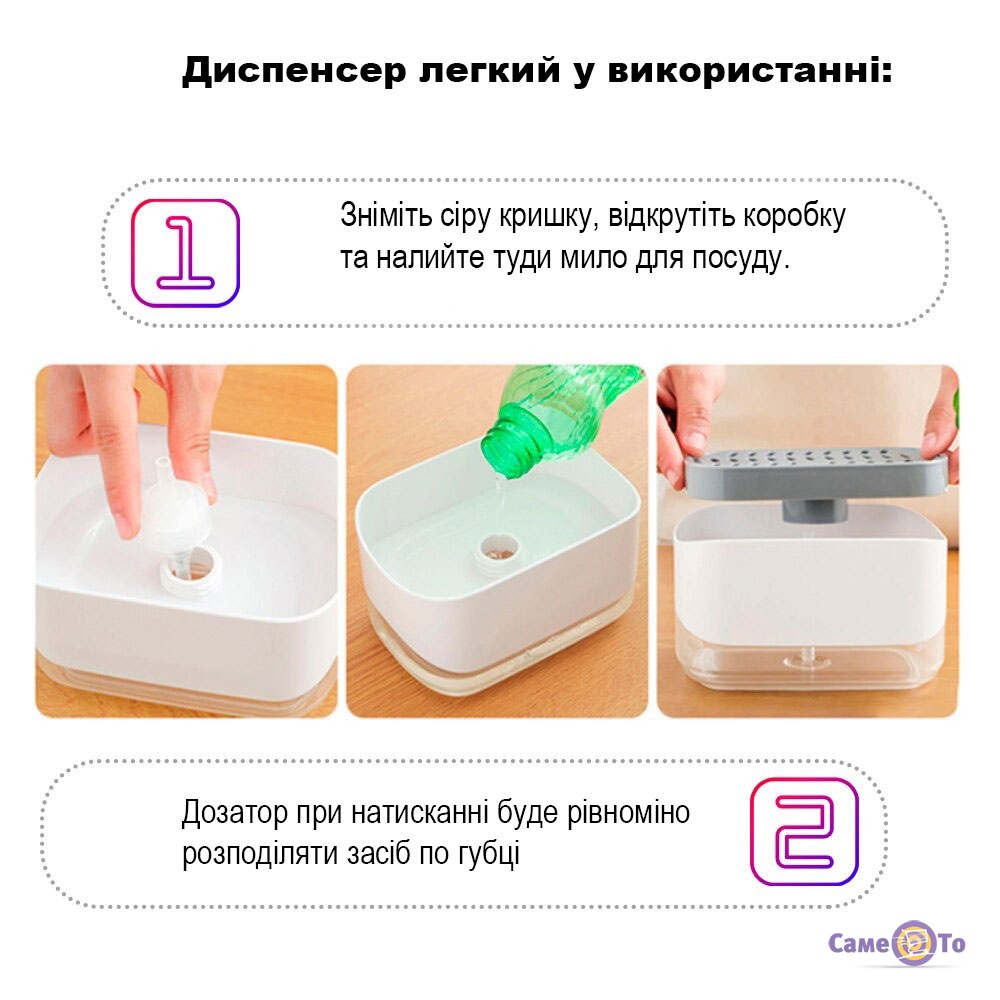 Диспенсер легкий у використанні:

1

Зніміть сіру кришку, відкрутіть коробку та налийте туди мило для посуду.

Дозатор при натисканні буде рівноміно розподіляти засіб по губці

2

Саме То