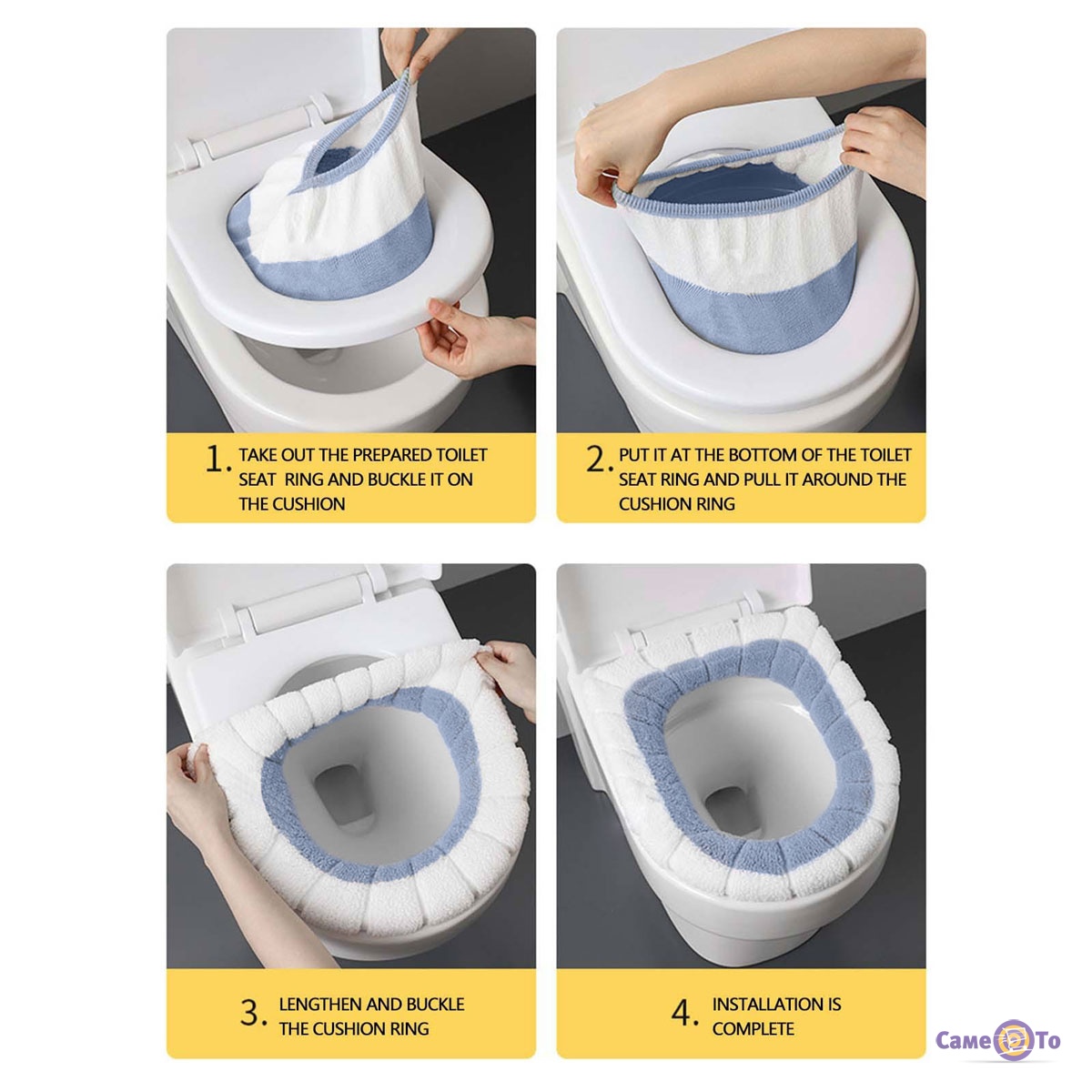 1. TAKE OUT THE PREPARED TOILET SEAT RING AND BUCKLE IT ON THE CUSHION

2. PUT IT AT THE BOTTOM OF THE TOILET SEAT RING AND PULL IT AROUND THE CUSHION RING

3. LENGTHEN AND BUCKLE THE CUSHION RING

4. INSTALLATION IS COMPLETE

Came To