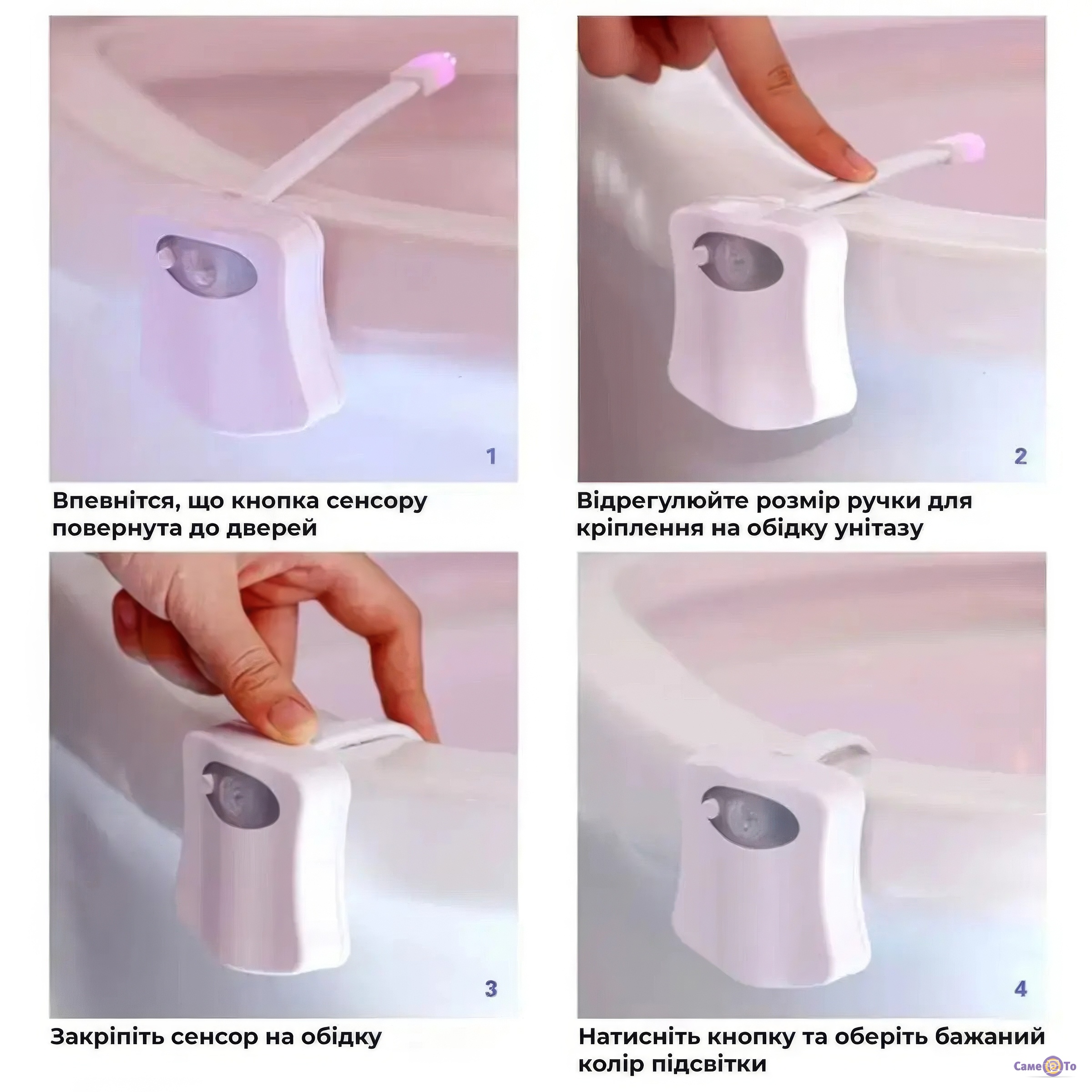 1

Впевнітся, що кнопка сенсору повернута до дверей

2

Відрегулюйте розмір ручки для кріплення на обідку унітазу

3

Закріпіть сенсор на обідку

4

Натисніть кнопку та оберіть бажаний колір підсвітки

Саме То