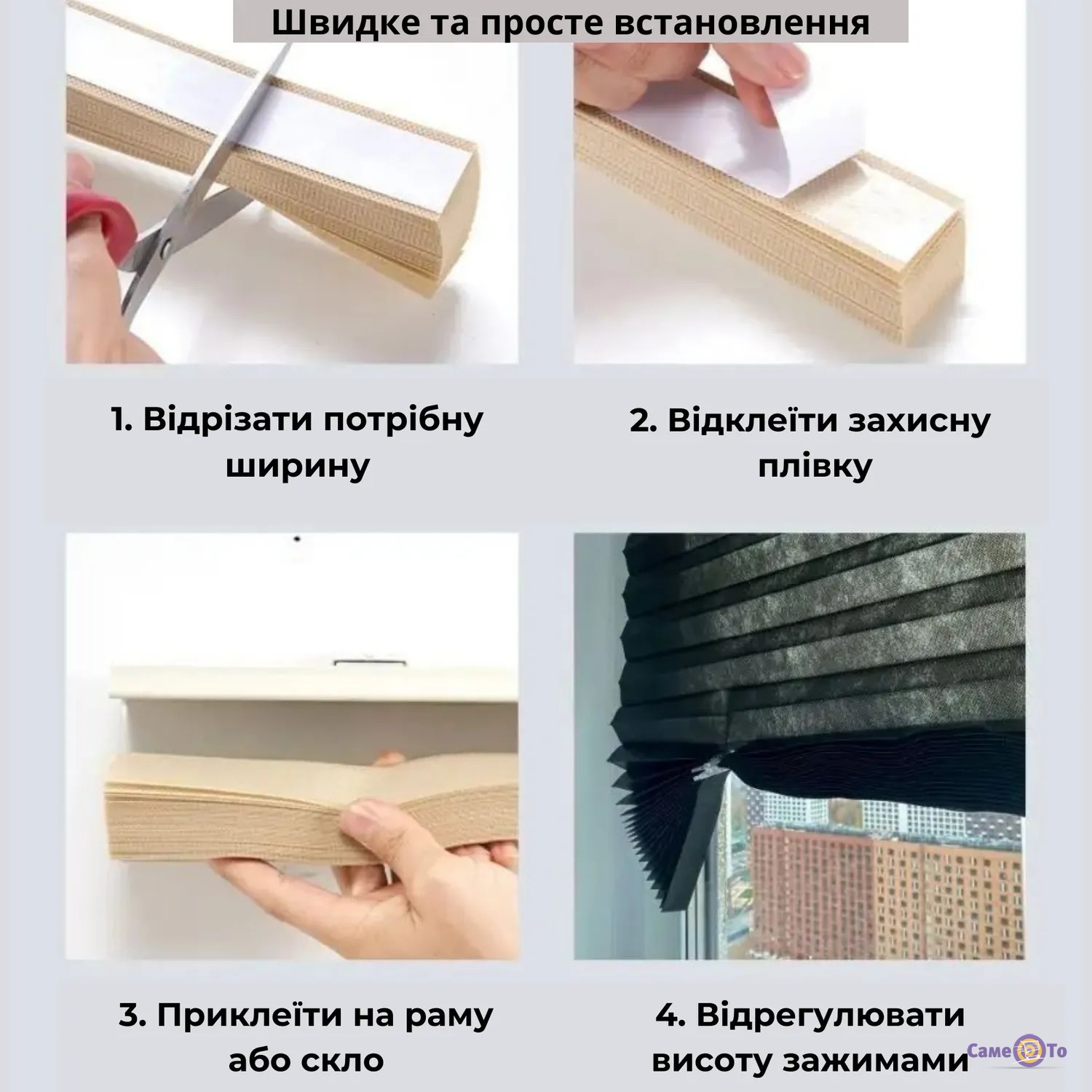 Швидке та просте встановлення

1. Відрізати потрібну ширину

2. Відклеїти захисну плівку

3. Приклеїти на раму або скло

4. Відрегулювати висоту зажимами

Саме То